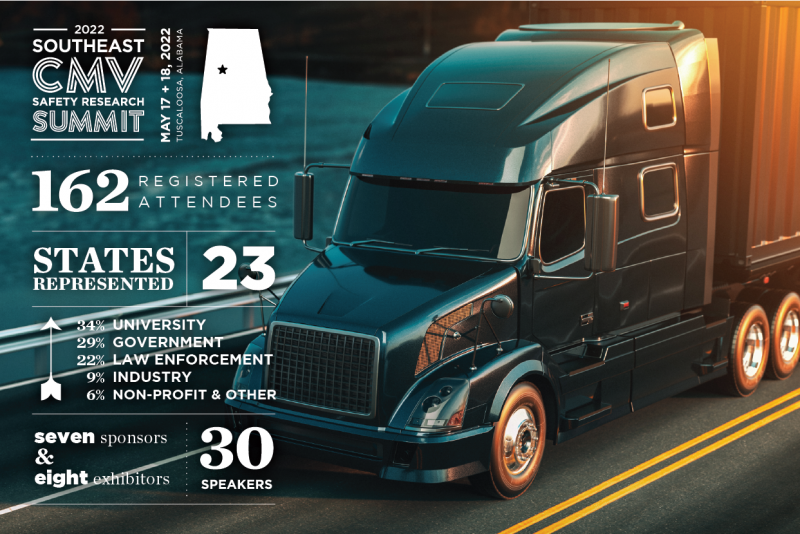 2022
SOUTHEAST
CMV
SAFETY RESEARCH
SUMMIT

MAY 17 + 18, 2022
TUSCALOOSA, ALABAMA

162 REGISTERED ATTENDEES

STATES REPRESENTED 23

34% UNIVERSITY
29% GOVERNMENT
22% LAW ENFORCEMENT
9% INDUSTRY
6% NON-PROFIT & OTHER

seven sponsors
&
eight exhibitors

30
SPEAKERS